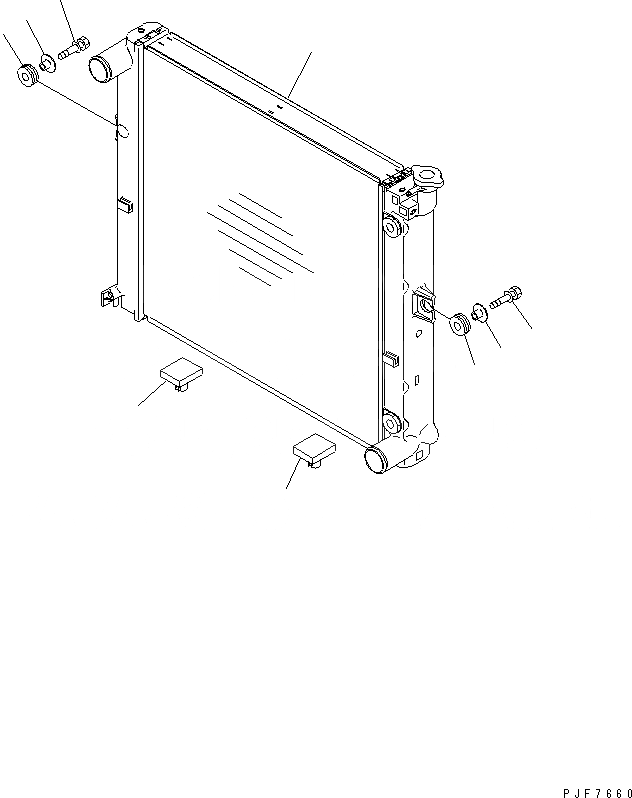 PJF7660