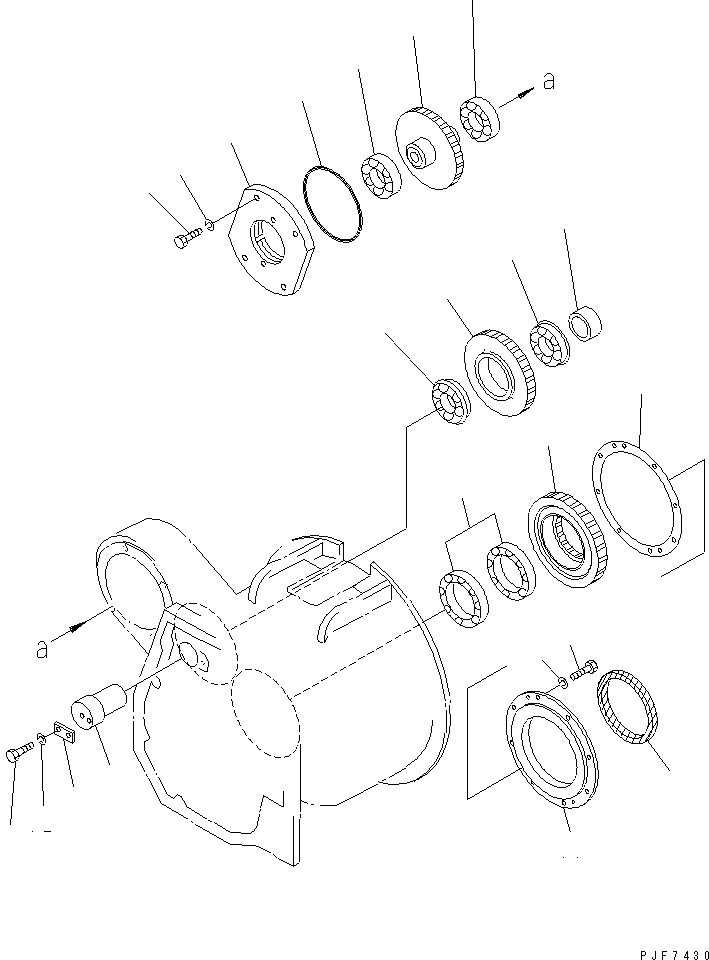 a

a

PJF7430