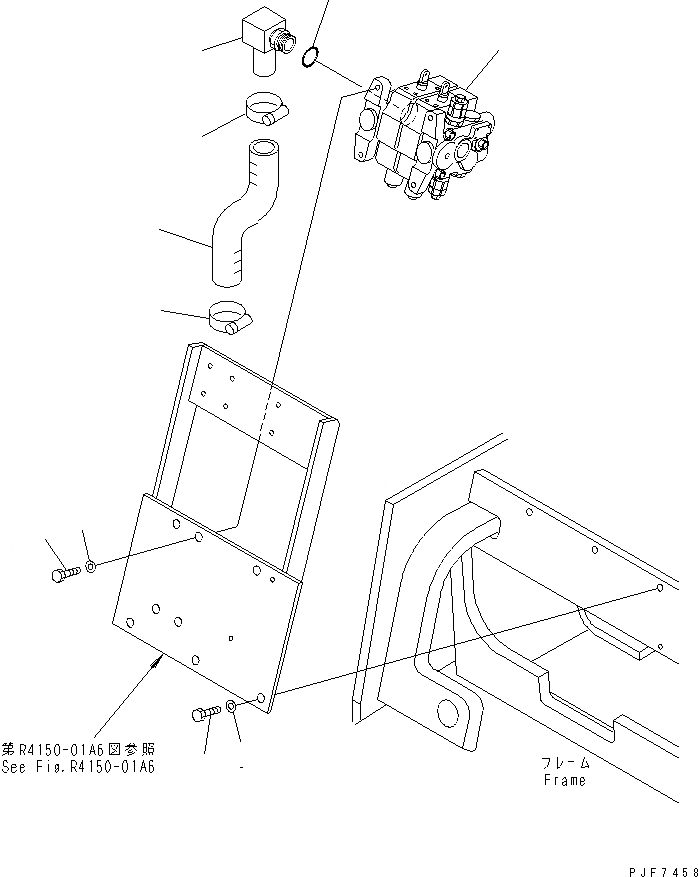 第R4150-01A6図参照
See Fig.R4150-01A6

フレーム
Frame

PJF7458