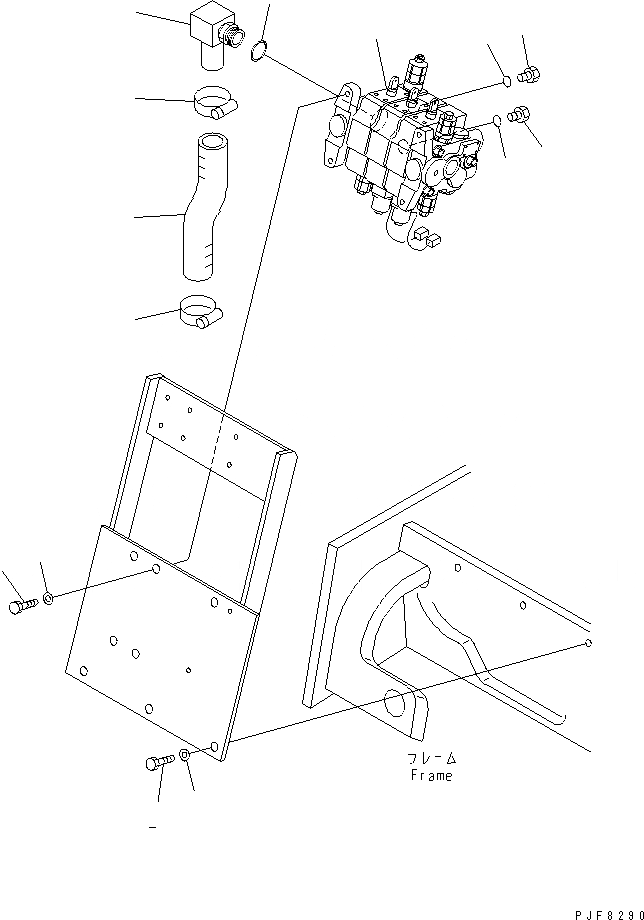 フレーム
Frame

PJF8290