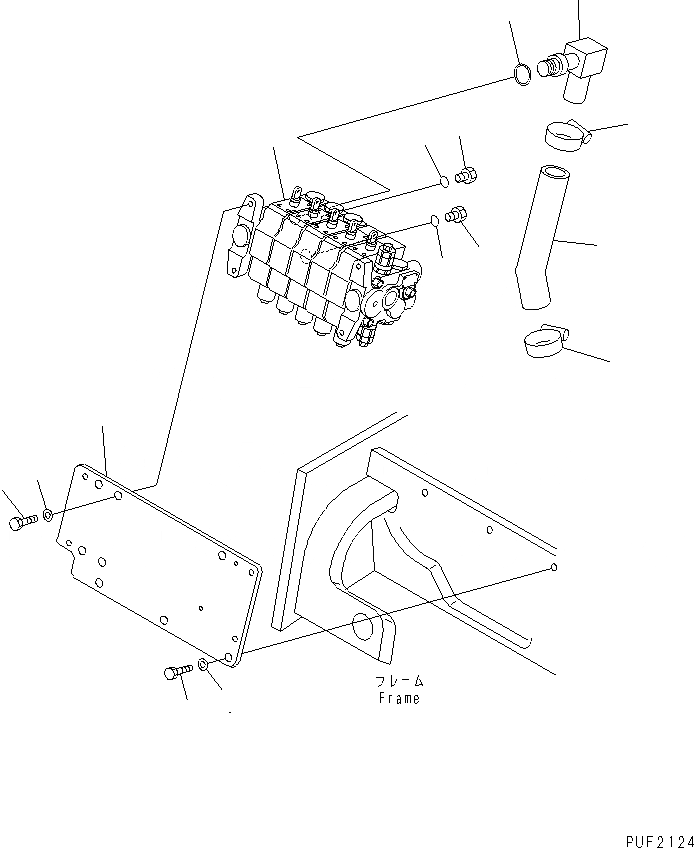 フレーム
Frame

PUF2124