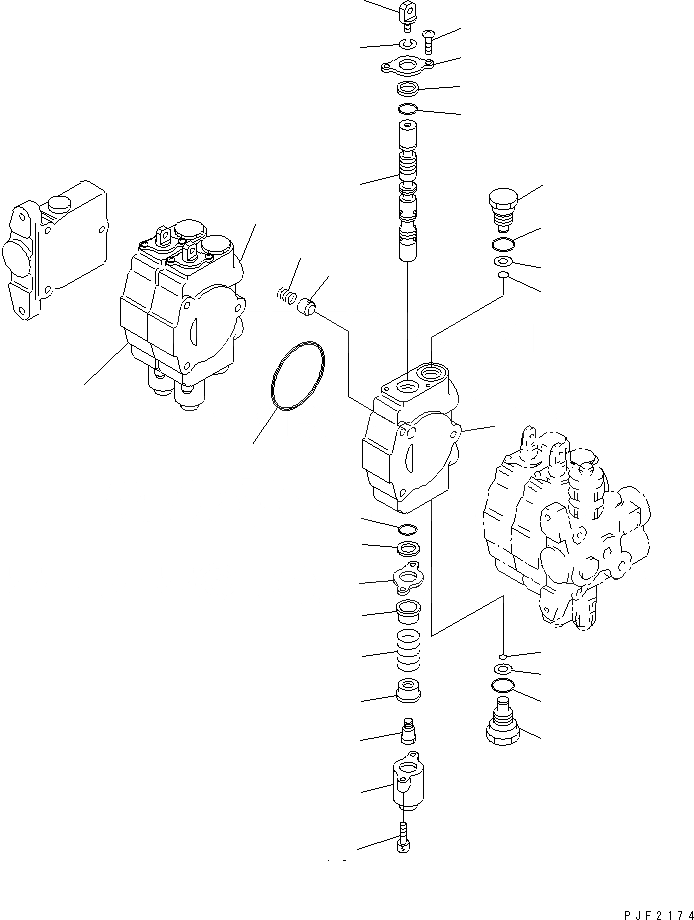 PJF2174