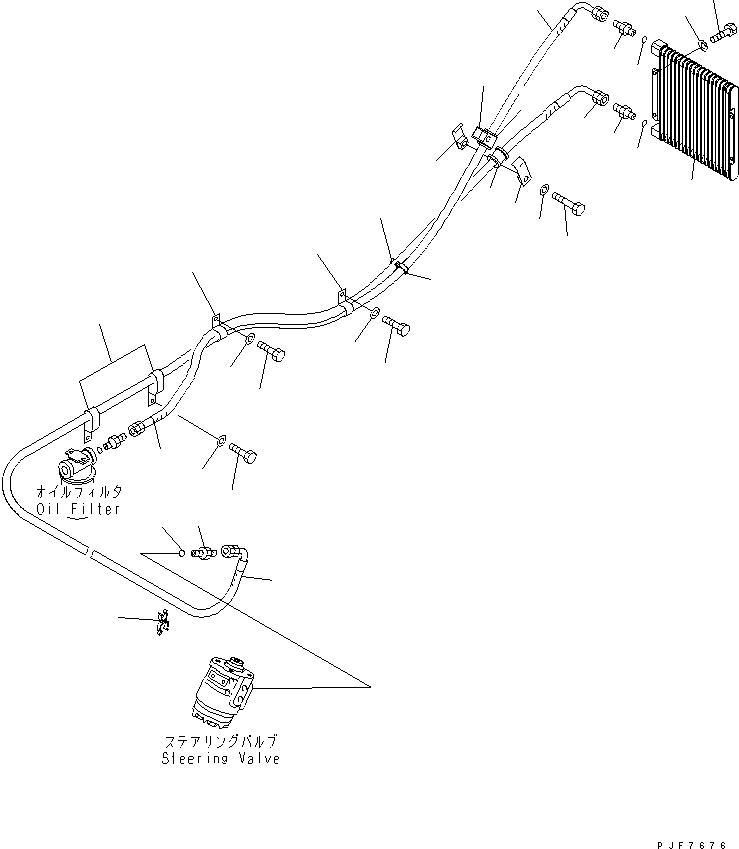 オイルフィルタ
Oil Filter

ステアリングバルブ
Steering Valve

PJF7676