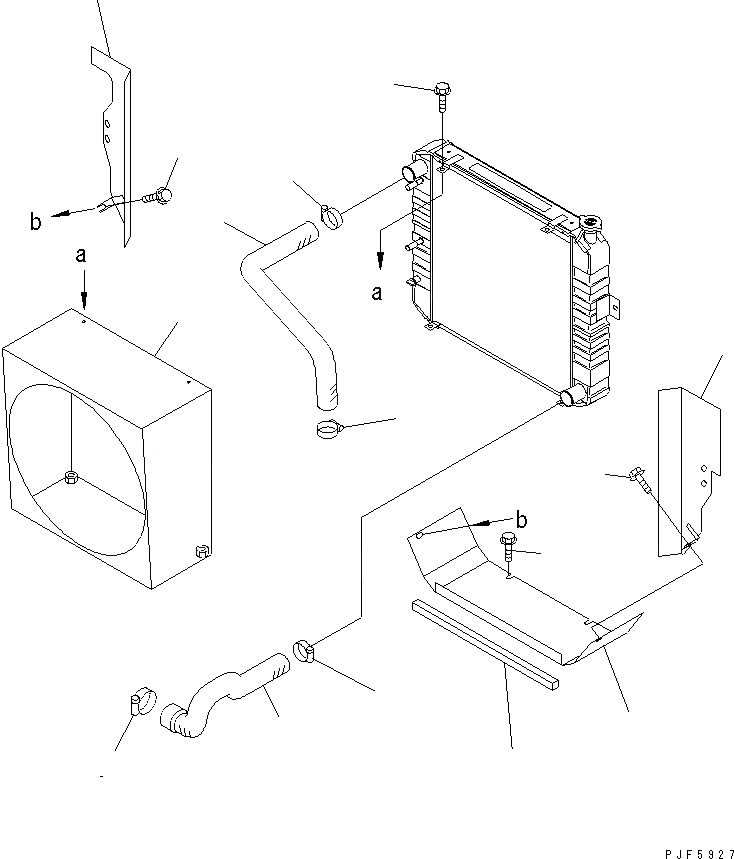 b

a

a

b

PJF5927