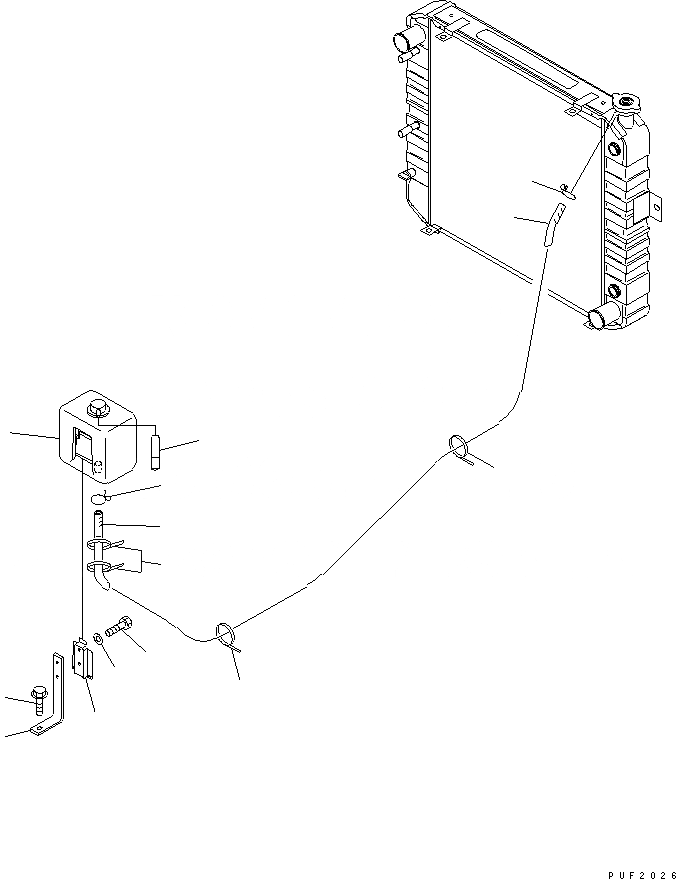 PUF2026