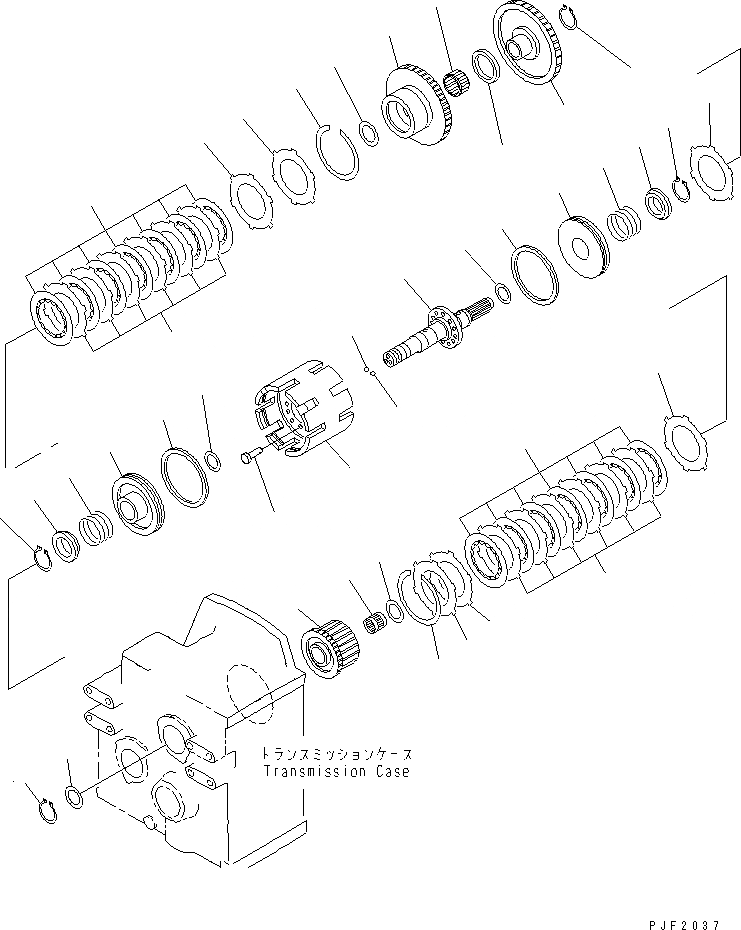 トランスミッションケース
Transmission Case

PJF2037