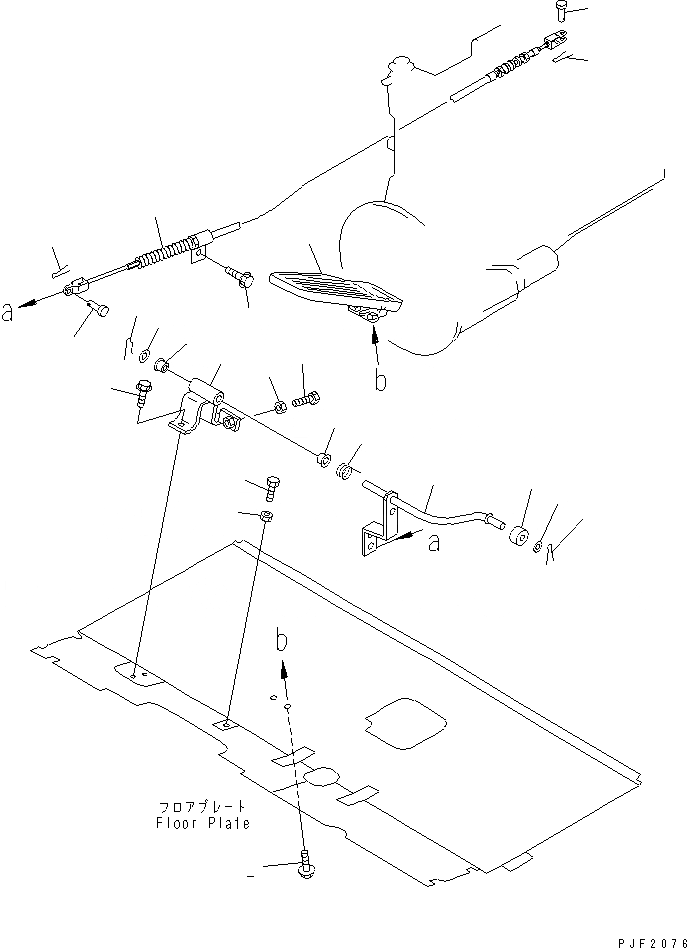 a

b

a

b

フロアプレート
Floor Plate

PJF2076