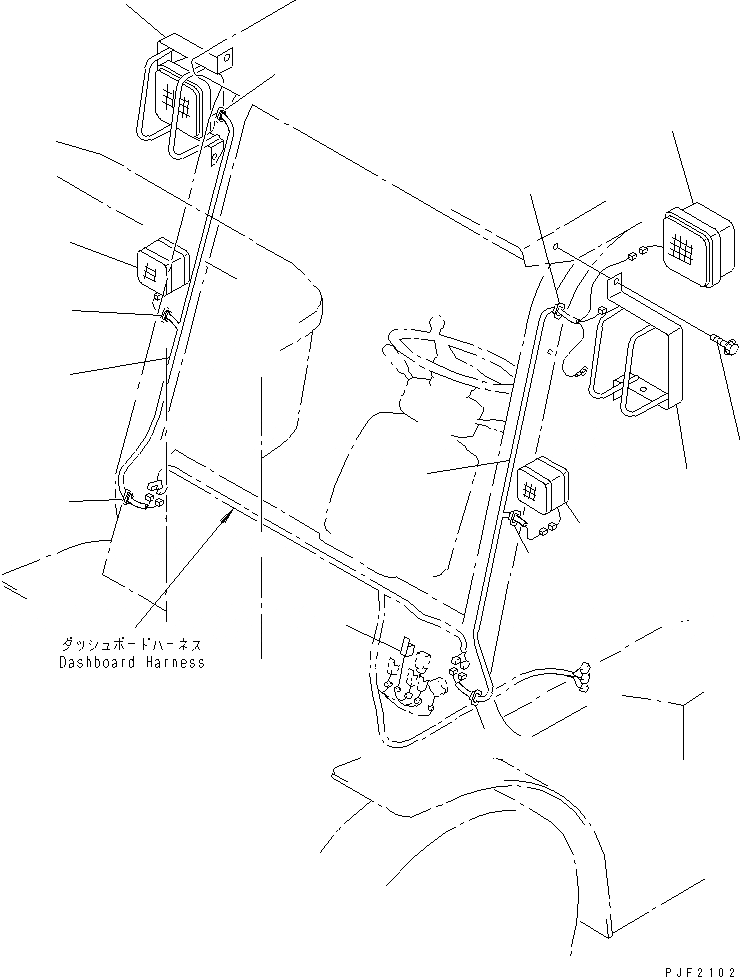 ダッシュボードハーネス
Dashboard Harness

PJF2102