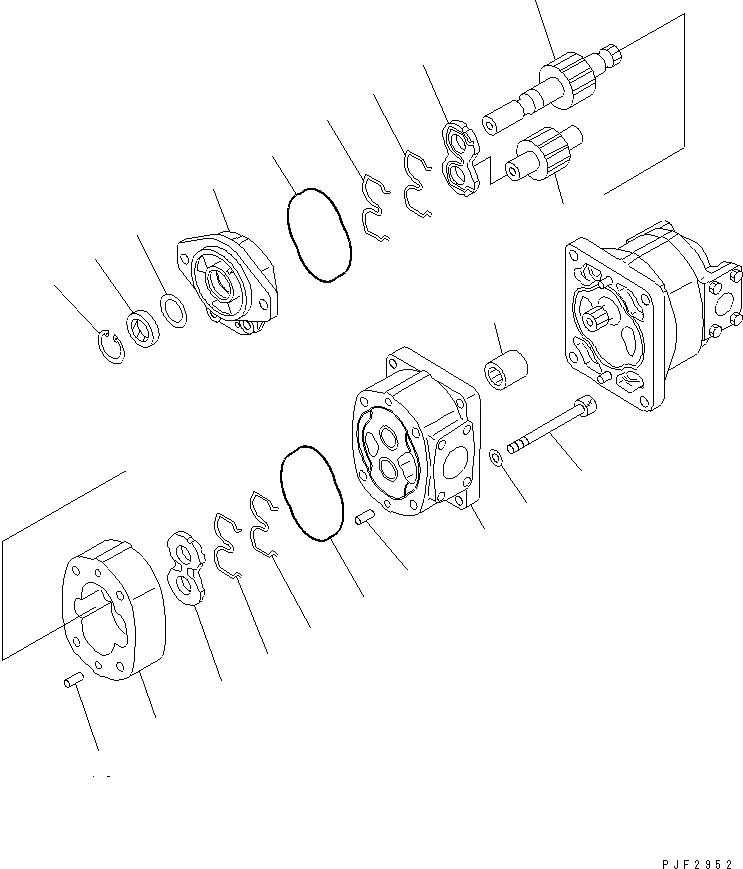 PJF2952