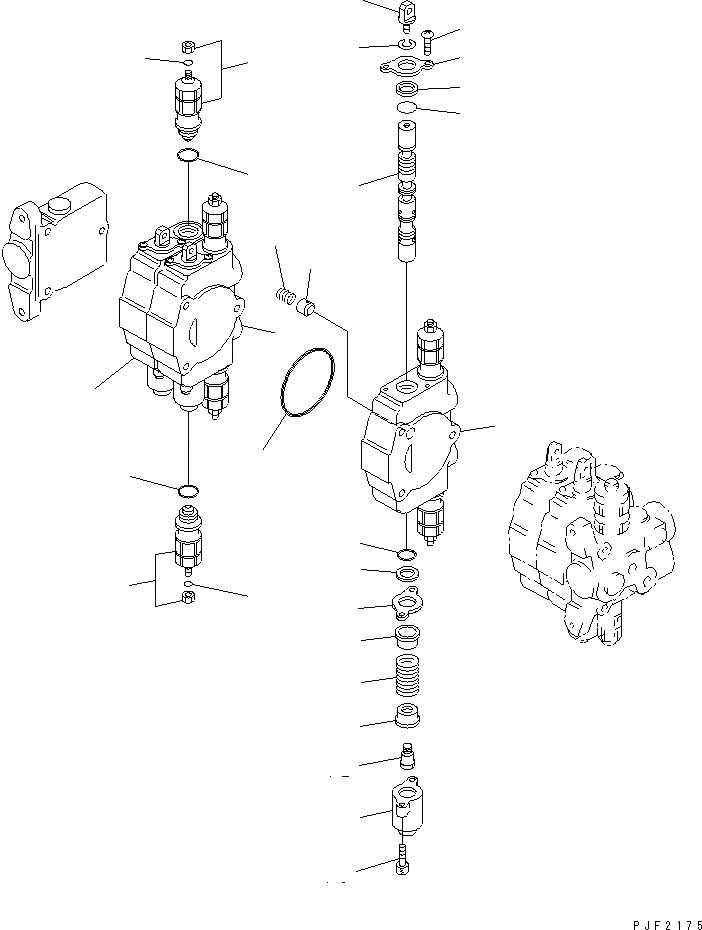 PJF2175