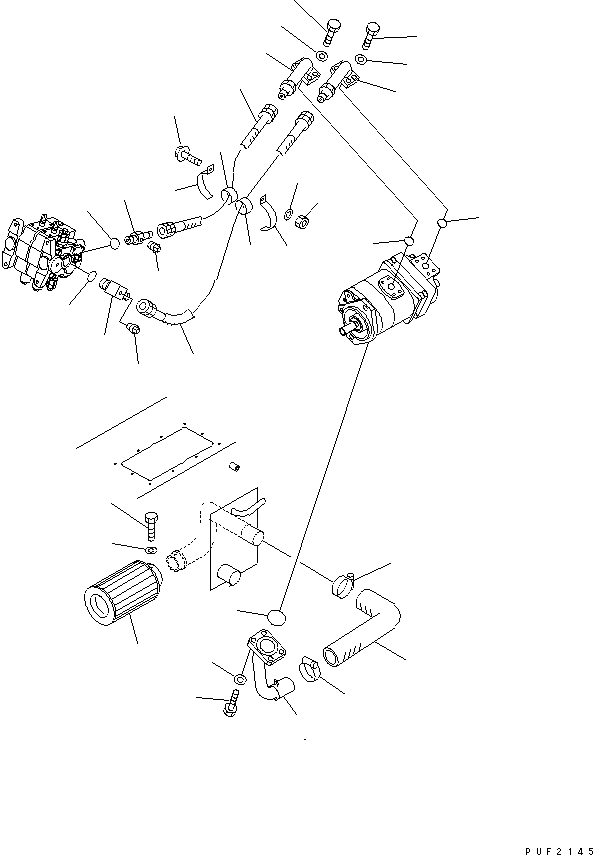 PUF2145