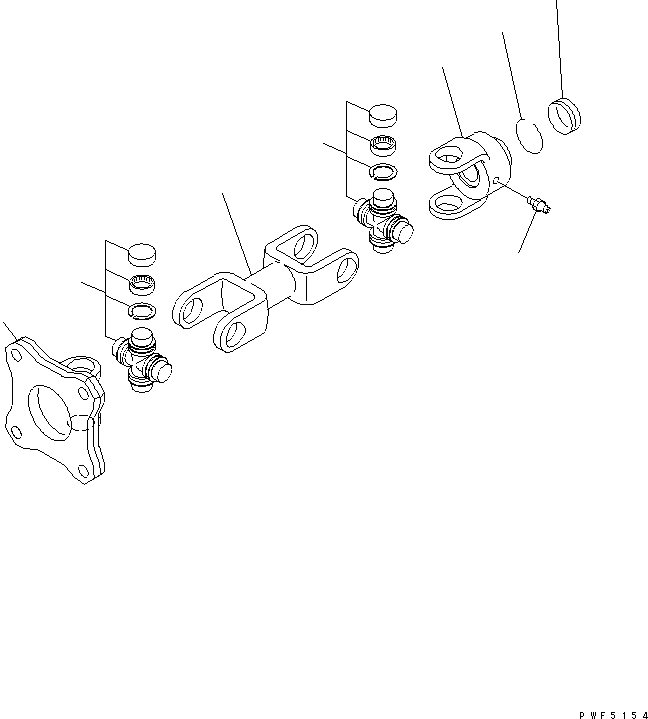 PWF5154