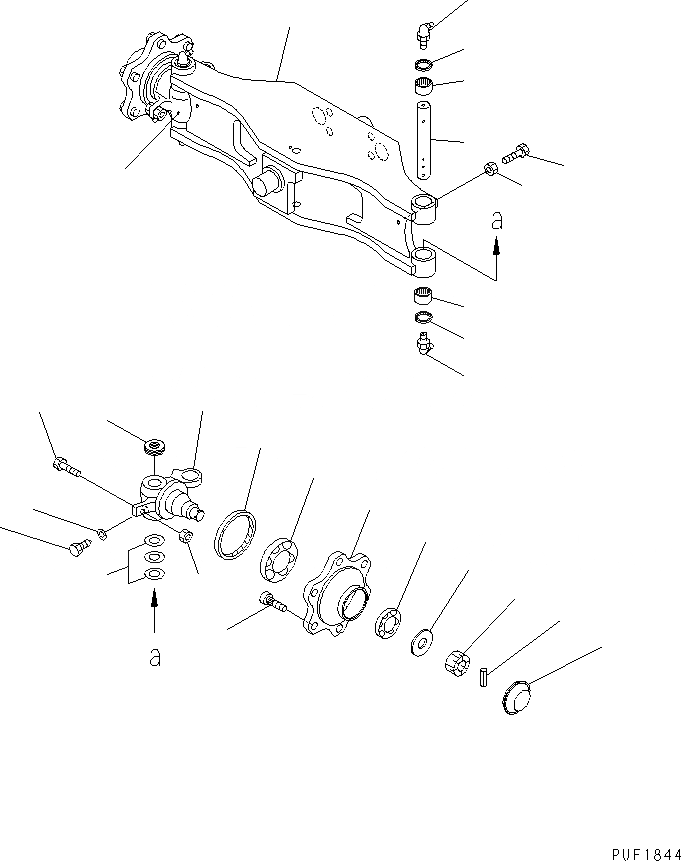 a

a

PUF1844