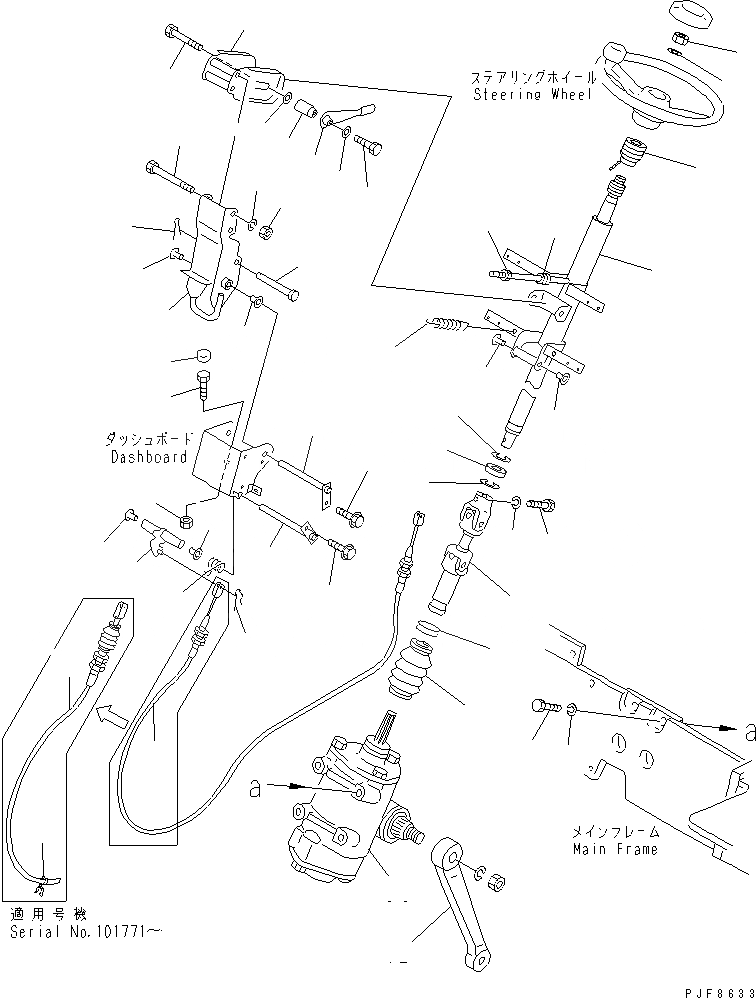 ステアリングホイール
Steering Wheel

ダッシュボード
Dashboard

a

a

メインフレーム
Main Frame

適用号機
Serial No.101771～

PJF8633