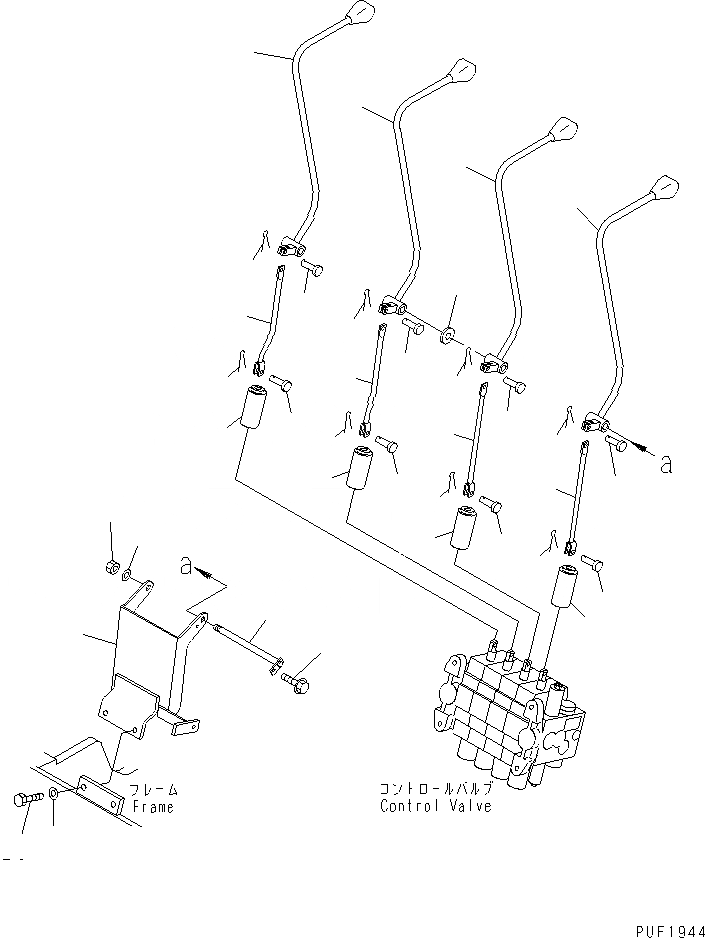 a

a

フレーム
Frame

コントロールバルブ
Control Valve

PUF1944