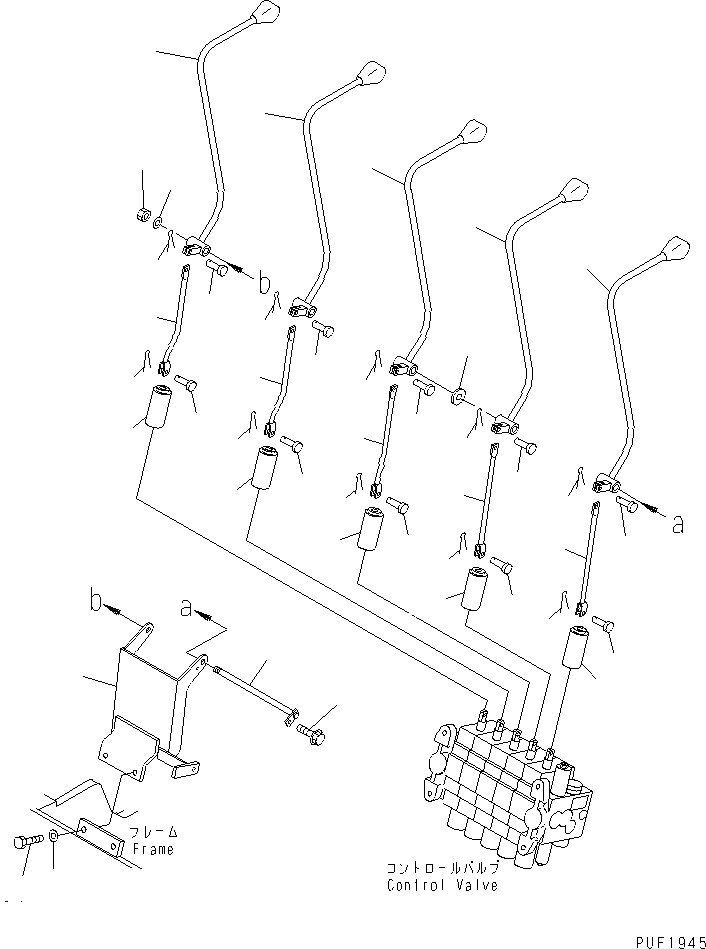 b
a
b
a
フレーム
Frame
コントロールバルブ
Control Valve
PUF1945