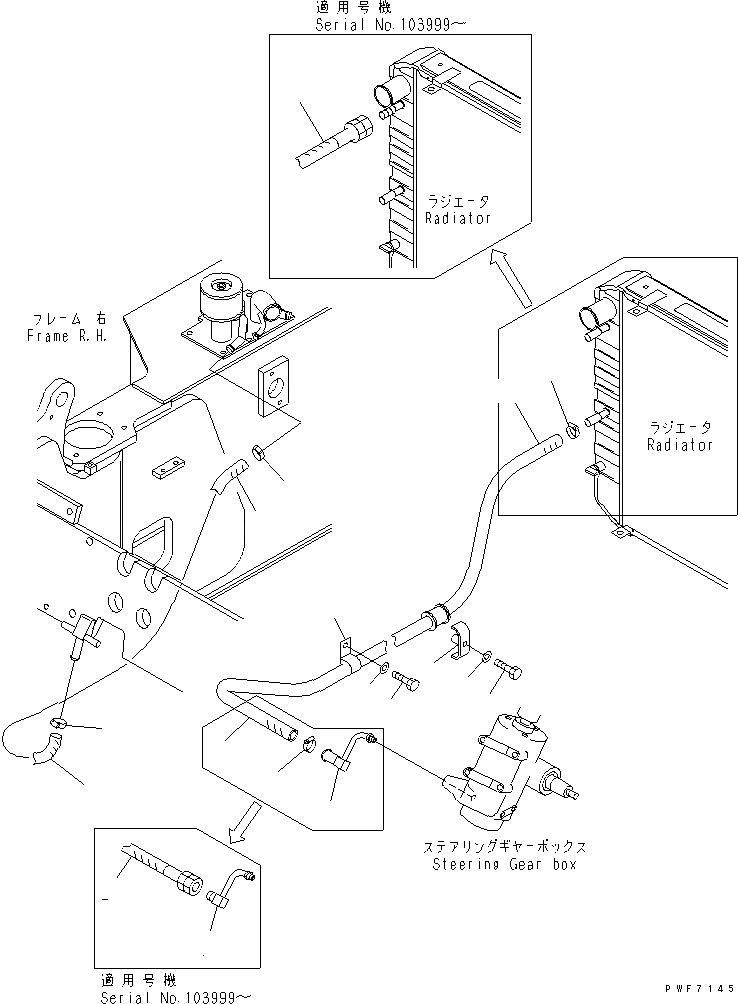 適用号機
Serial No.103999~

ラジエータ
Radiator

フレーム 右
Frame R.H.

ラジエータ
Radiator

ステアリングギヤーボックス
Steering Gear box

適用号機
Serial No.103999~

PWF7145