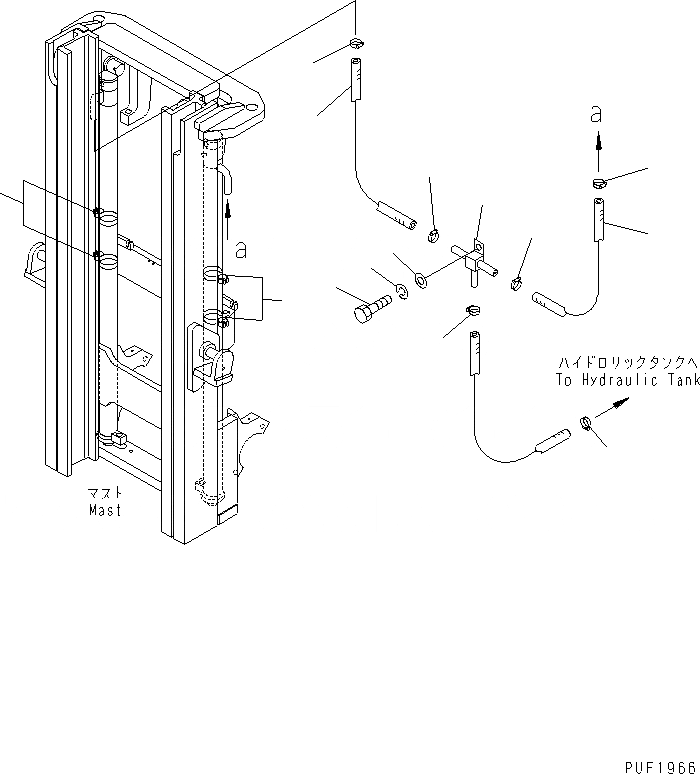 a

a

ハイドロリックタンクへ
To Hydraulic Tank

マスト
Mast

PUF1966