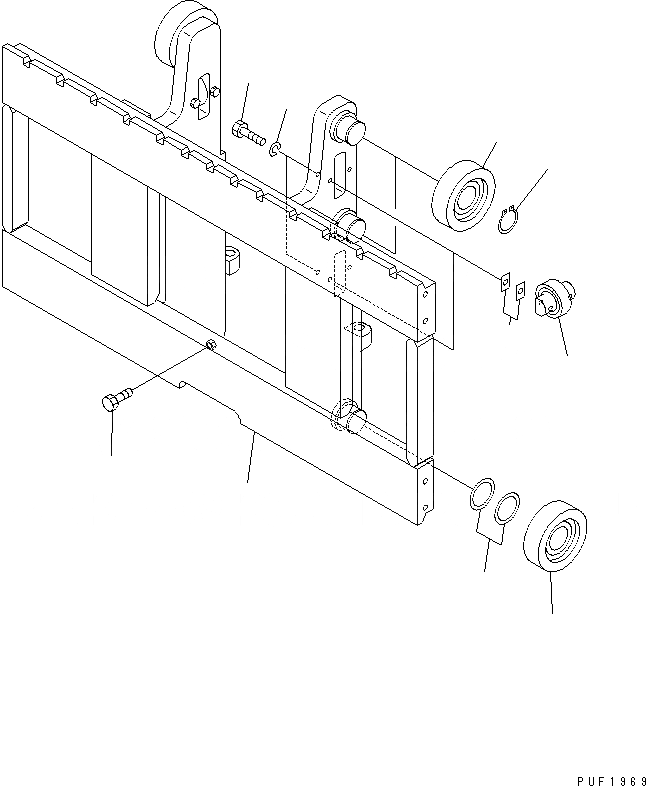 PUF1969