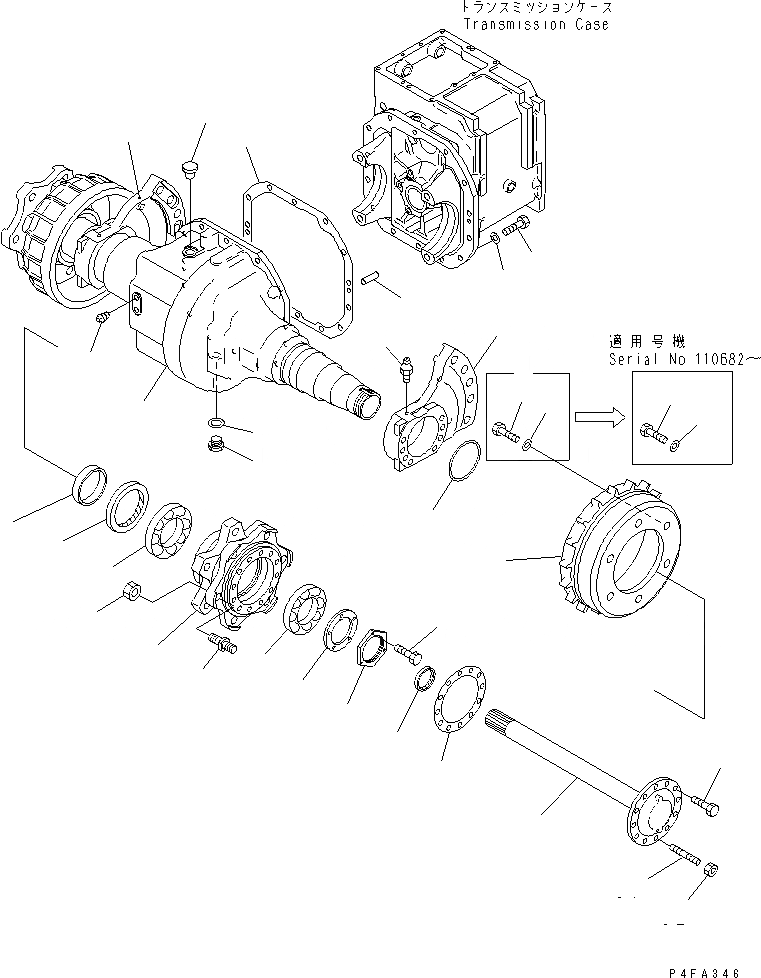 トランスミッションケース
Transmission Case

適用号機
Serial No 110682～

P4FA346