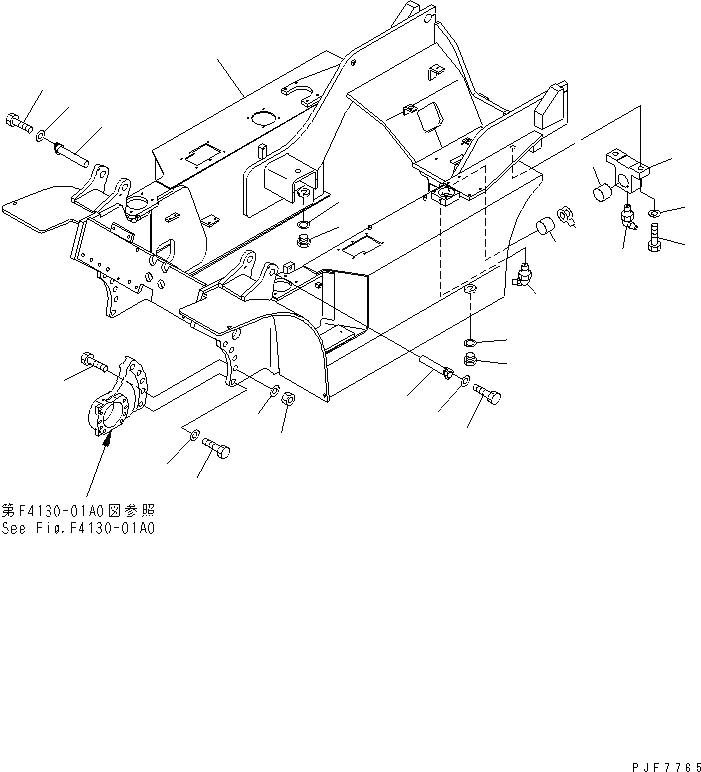 第F4130-01A0図参照
See Fig.F4130-01A0

PJF7765