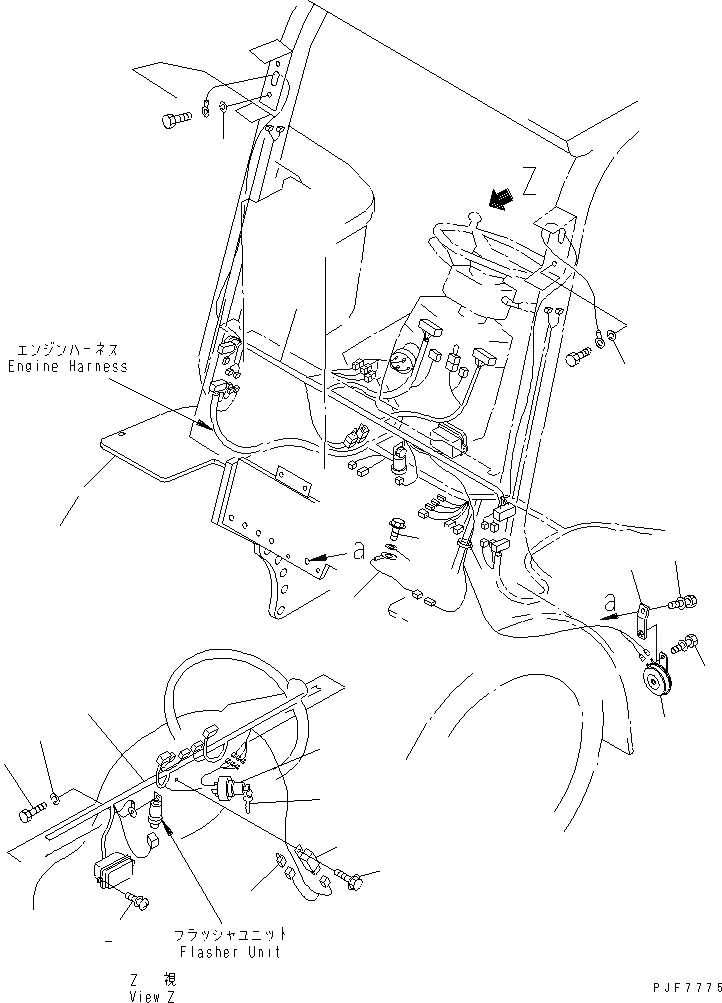 Z

エンジンハーネス
Engine Harness

a

a

フラッシャユニット
Flasher Unit

Z 視
View Z

PJF7775