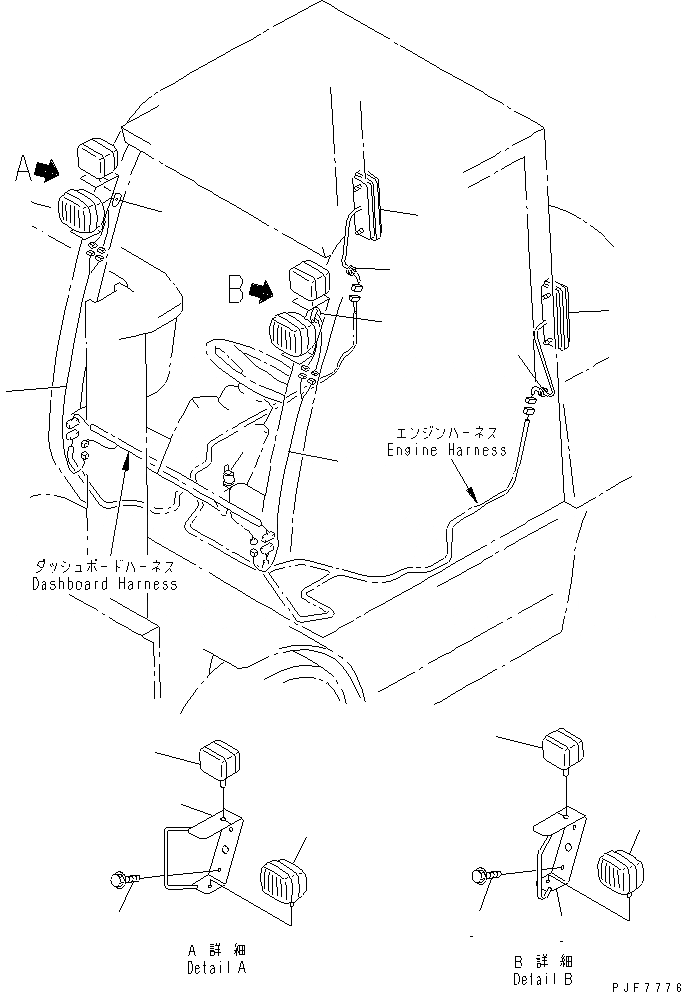 A

B

エンジンハーネス
Engine Harness

ダッシュボードハーネス
Dashboard Harness

A 詳細
Detail A

B 詳細
Detail B

PJF7776