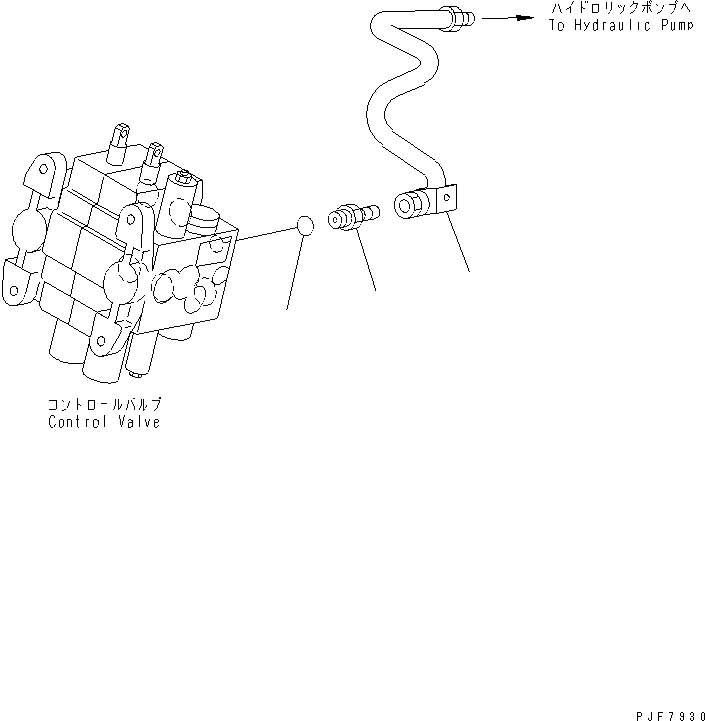 ハイドロリックポンプへ
To Hydraulic Pump

コントロールバルブ
Control Valve

PJF7930