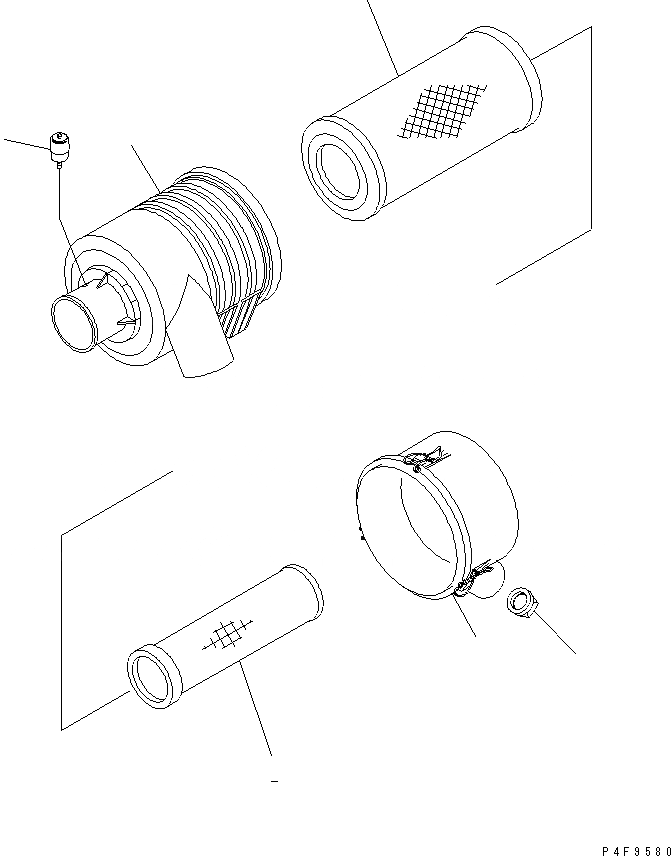 P4F9580