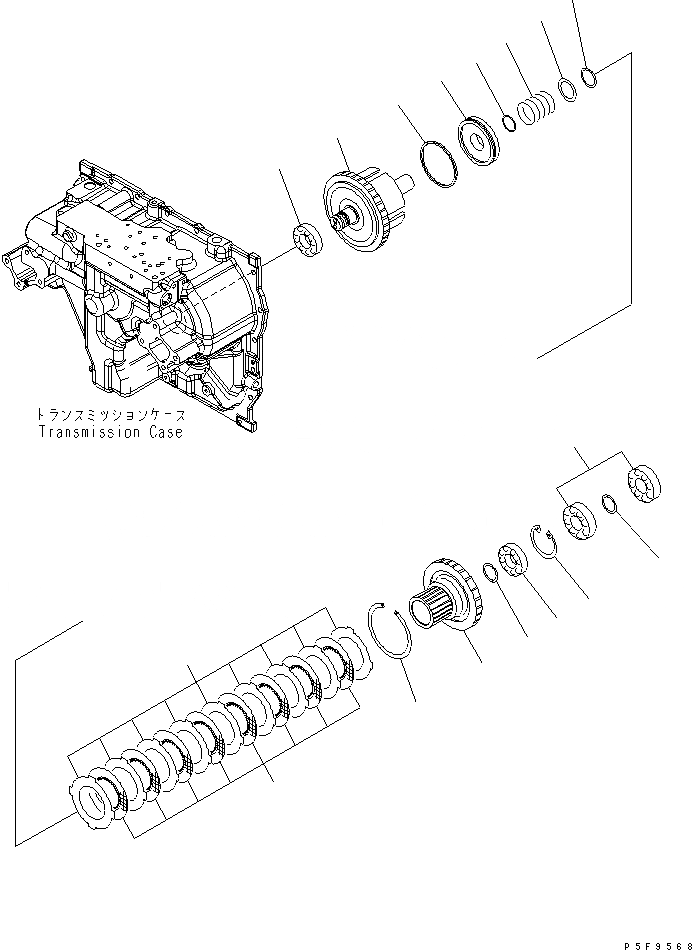 トランスミッションケース
Transmission Case

P5F9568