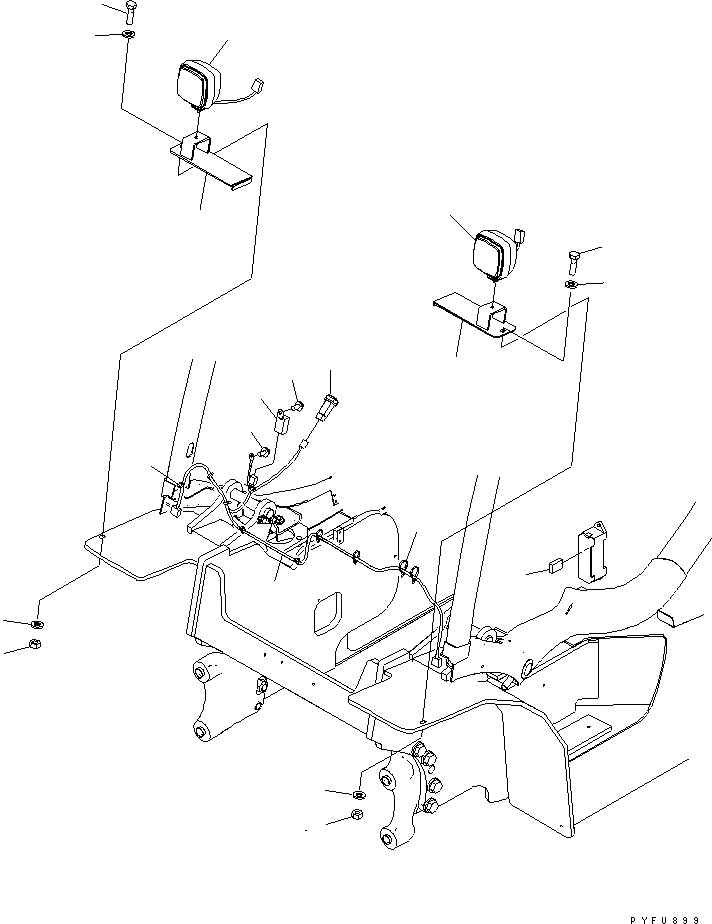 PYFU899