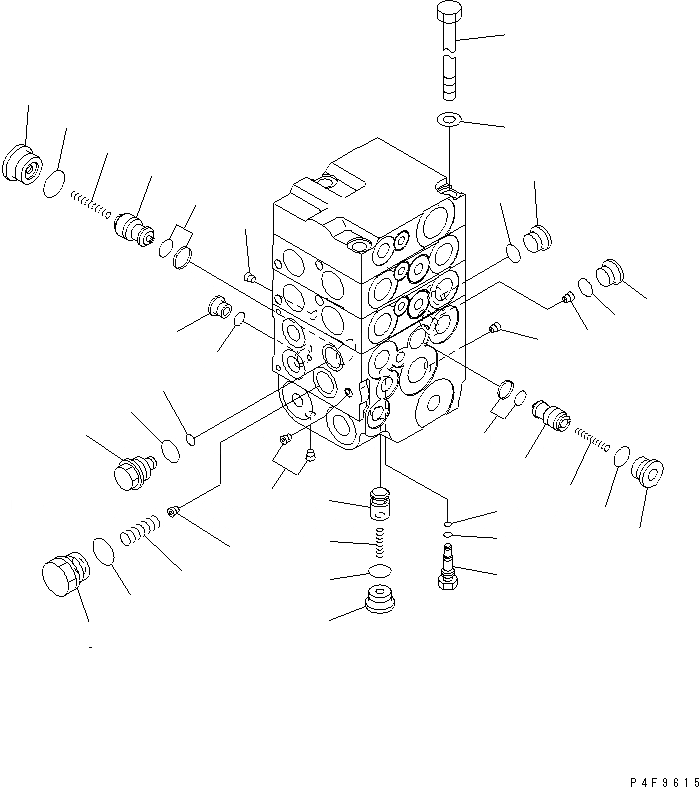 P4F9615