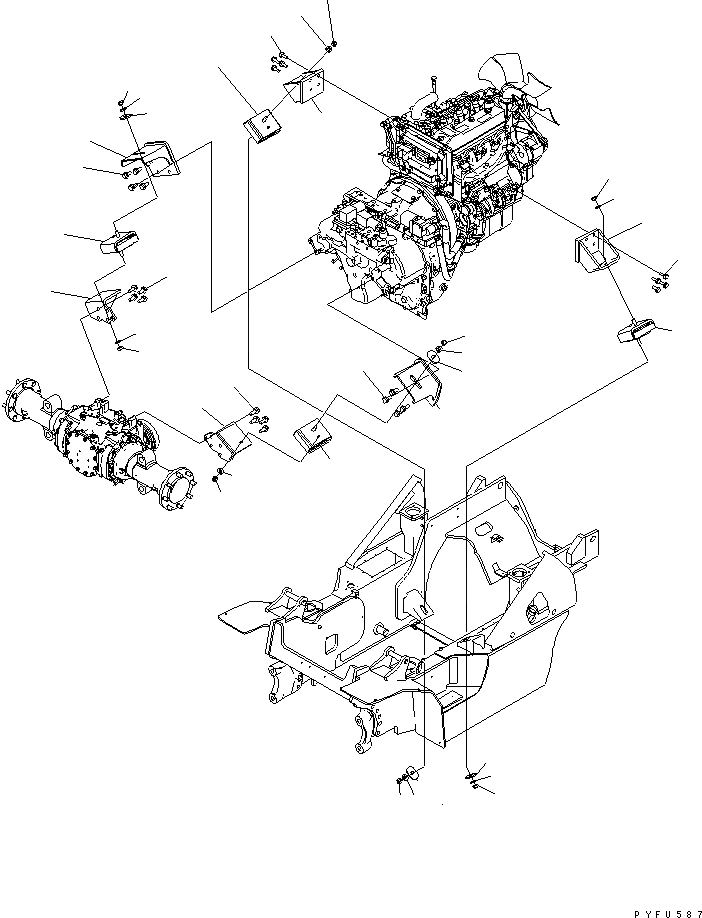 PYFU587