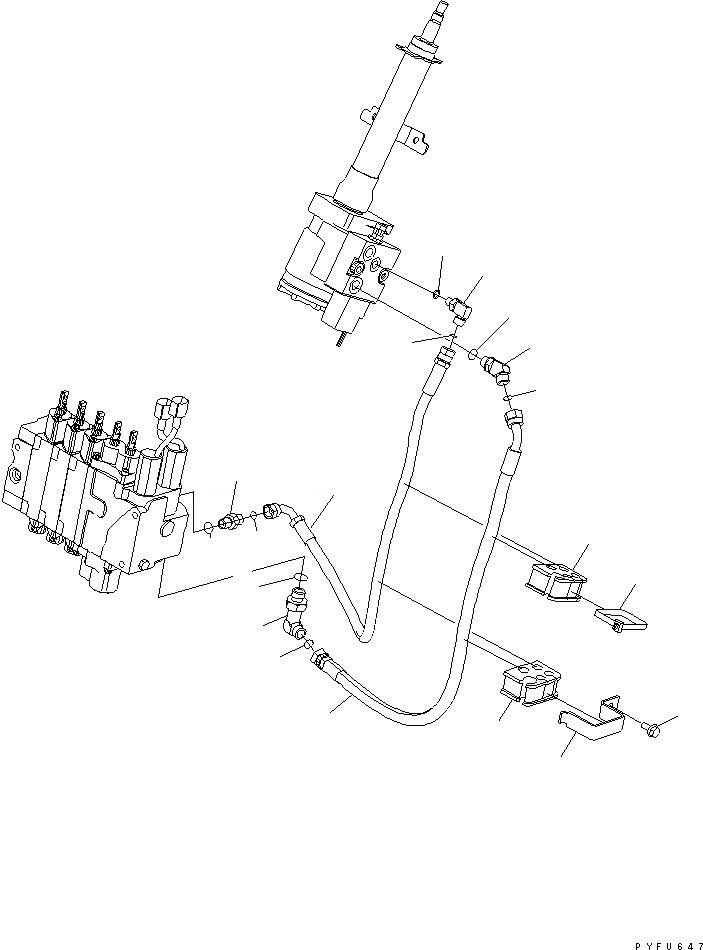 PYFU647