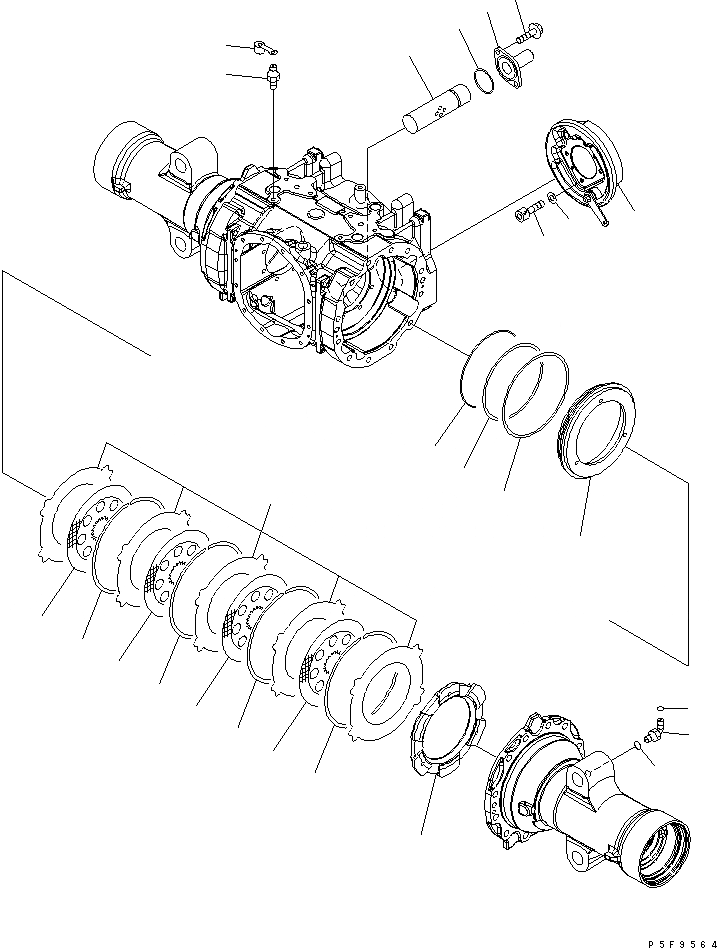 P5F9564