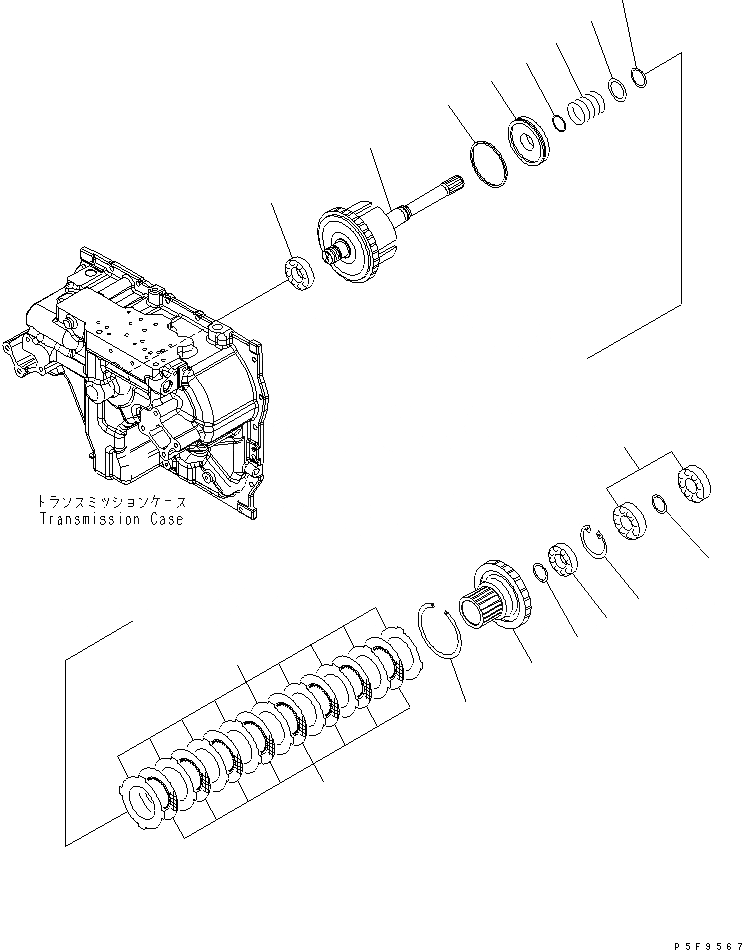 トランスミッションケース
Transmission Case

P5F9567