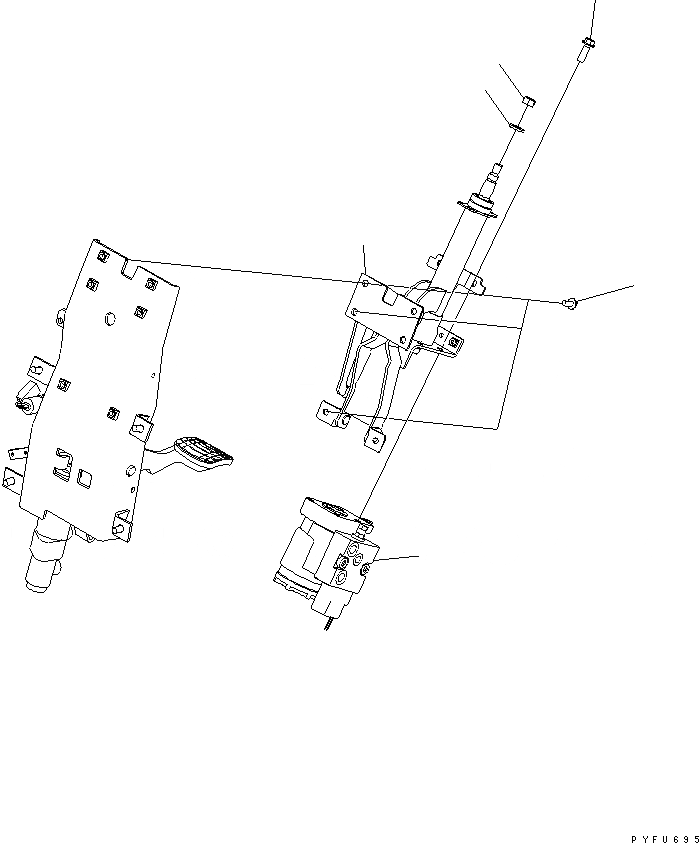 PYFU695