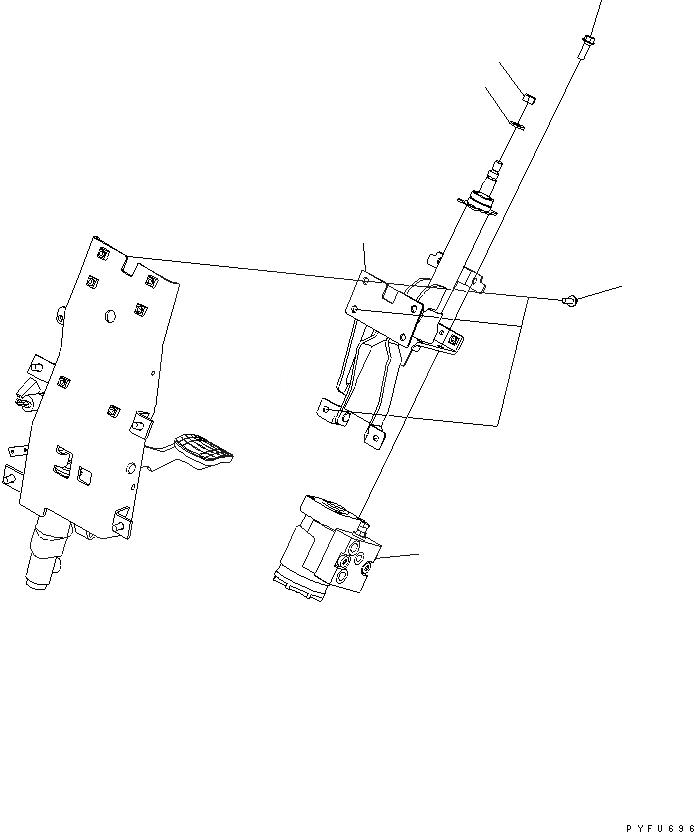 PYFU696