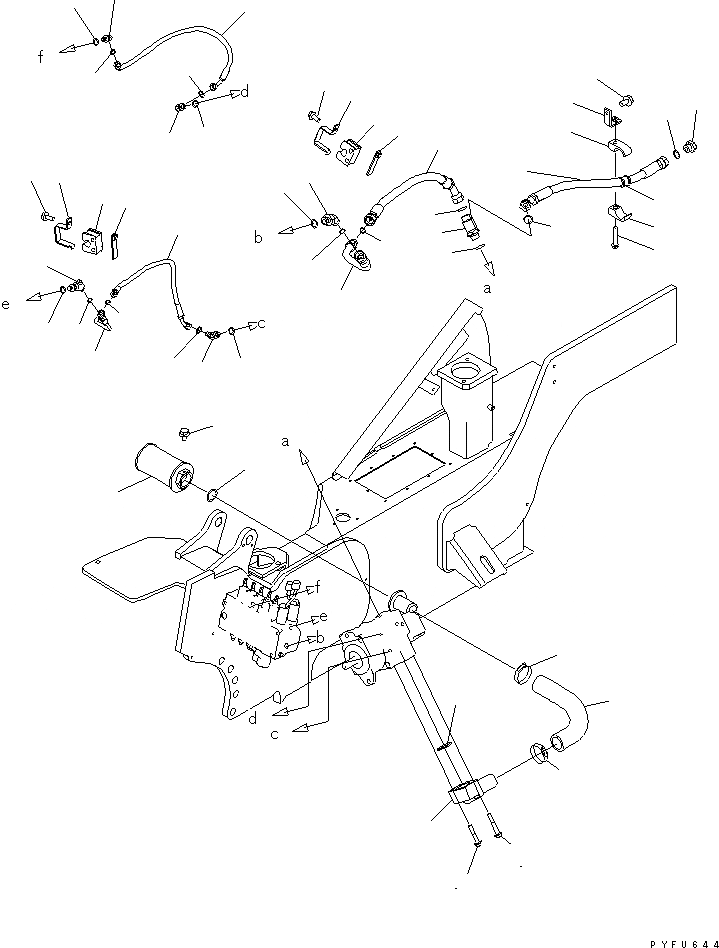 f
d
b
a
e
c
a
f
e
b
d
c
PYFU644