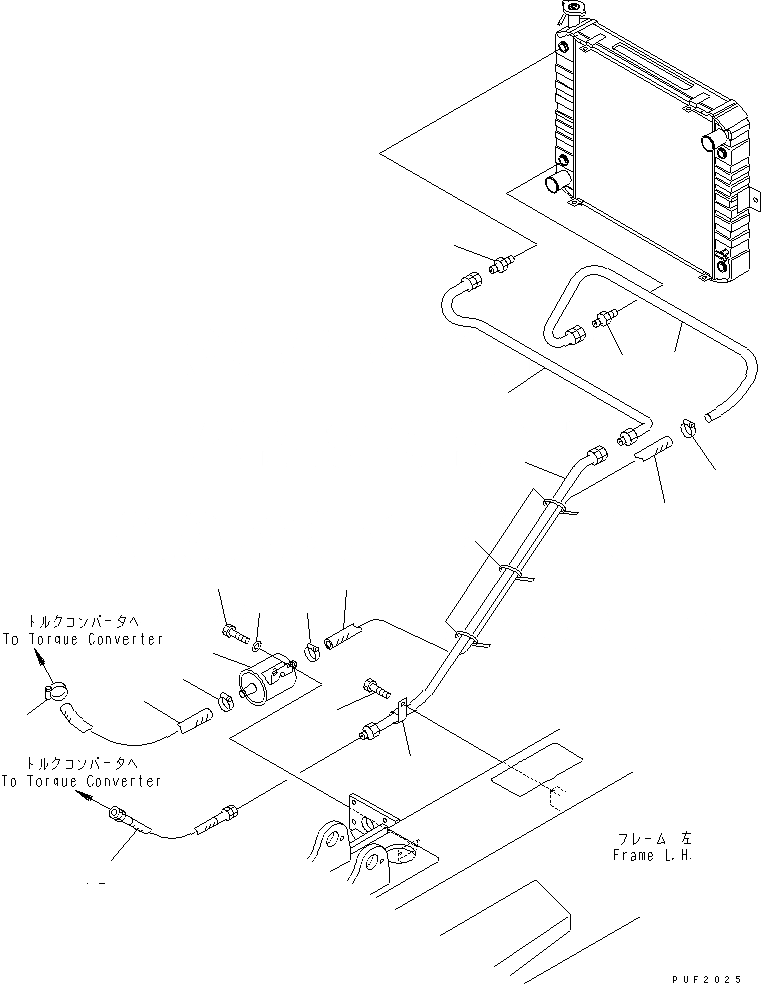 トルクコンバータへ
To Torque Converter

トルクコンバータへ
To Torque Converter

フレーム 左
Frame L.H.

PUF2025