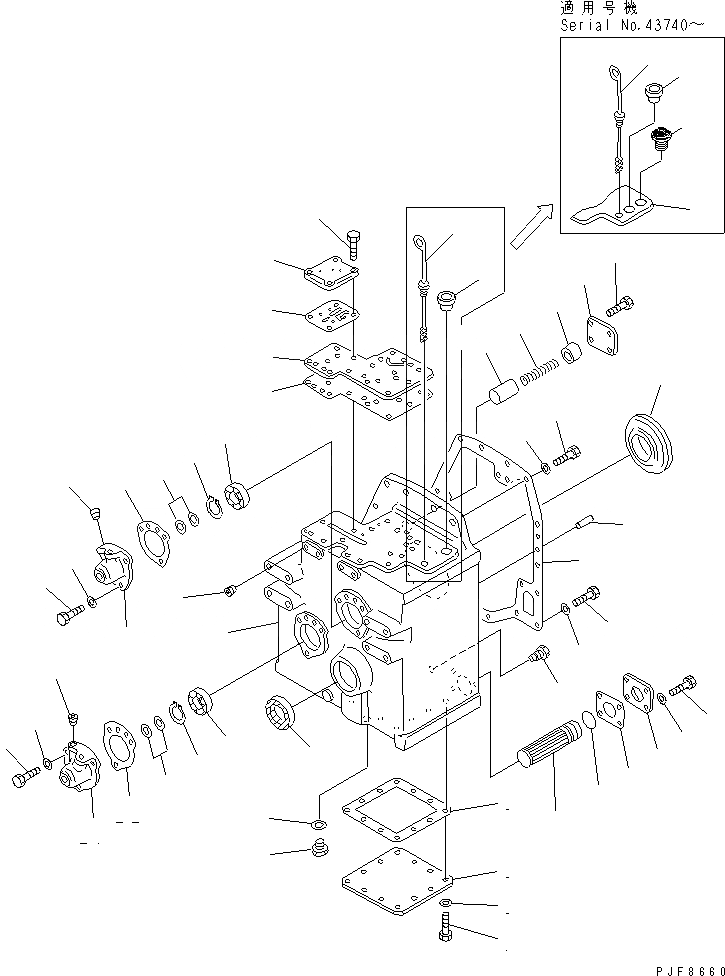 適用号機
Serial No.43740～

PJF8660