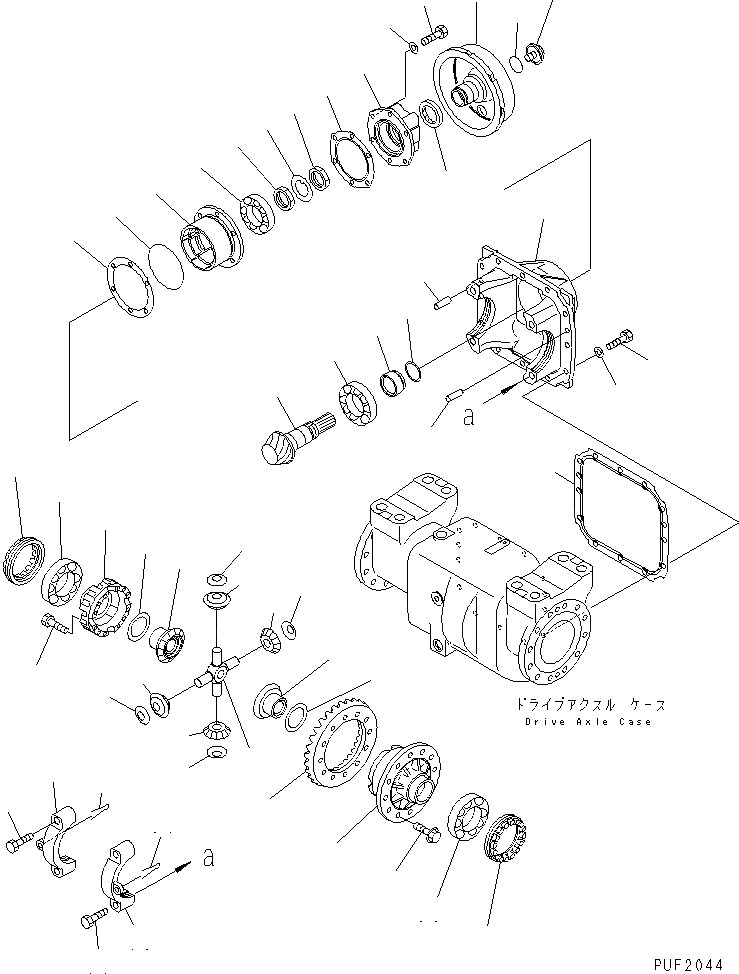 a

ドライブアクスル ケース
Drive Axle Case

a

PUF2044