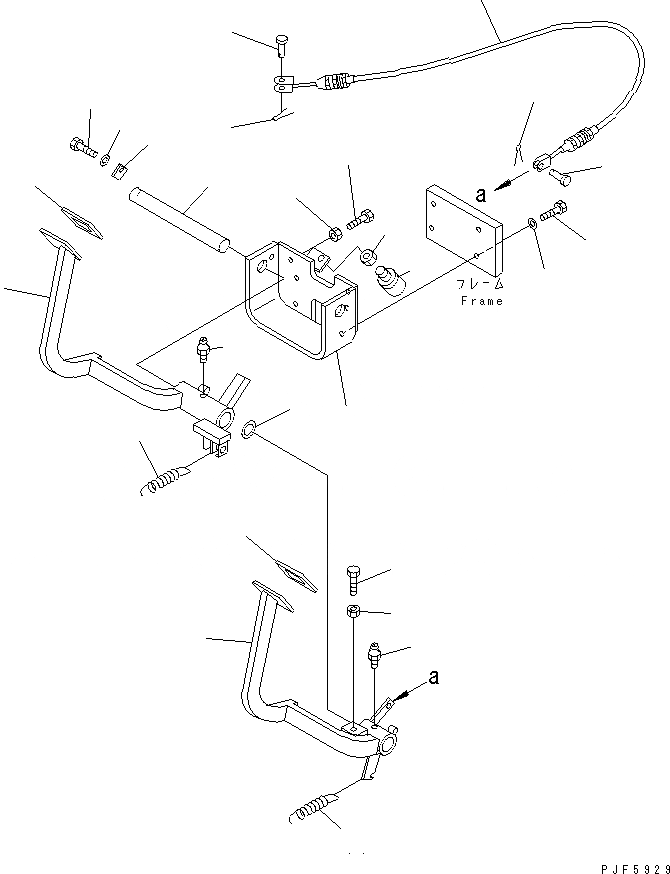 a
フレーム
Frame
a
PJF5929