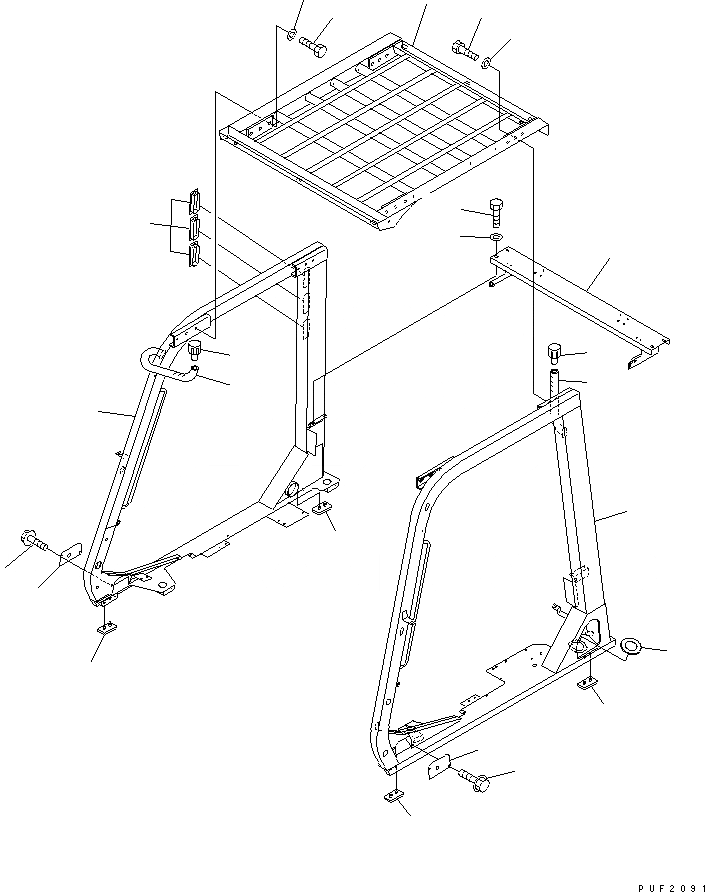 PUF2091