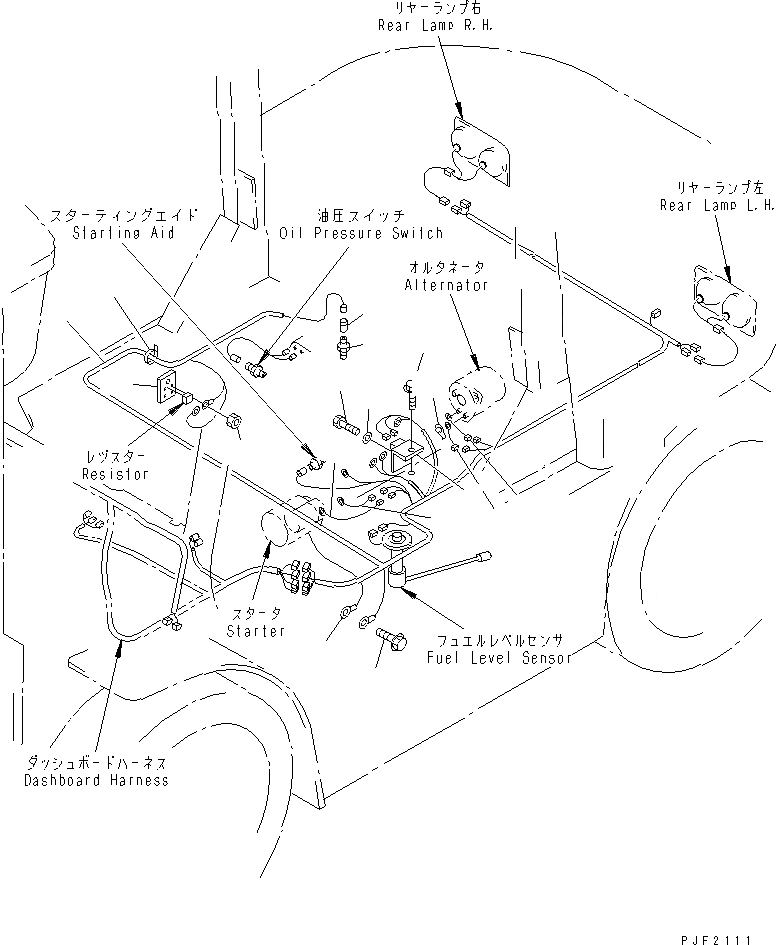 リヤーランプ右
Rear Lamp R.H.

リヤーランプ左
Rear Lamp L.H.

スターティングエイド
Starting Aid

油圧スイッチ
Oil Pressure Switch

オルタネータ
Alternator

レジスター
Resistor

スタータ
Starter

フュエルレベルセンサ
Fuel Level Sensor

ダッシュボードハーネス
Dashboard Harness

PJF2111