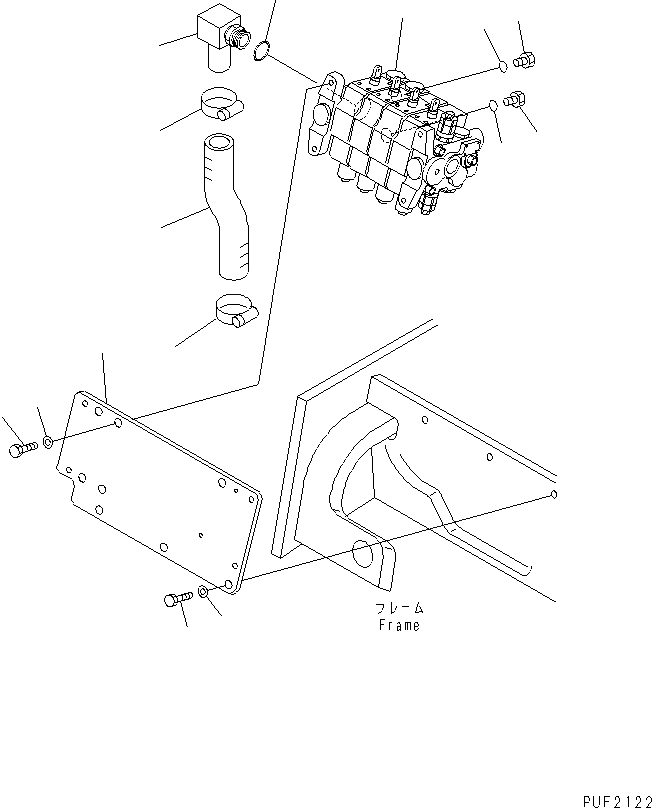 フレーム
Frame

PUF2122