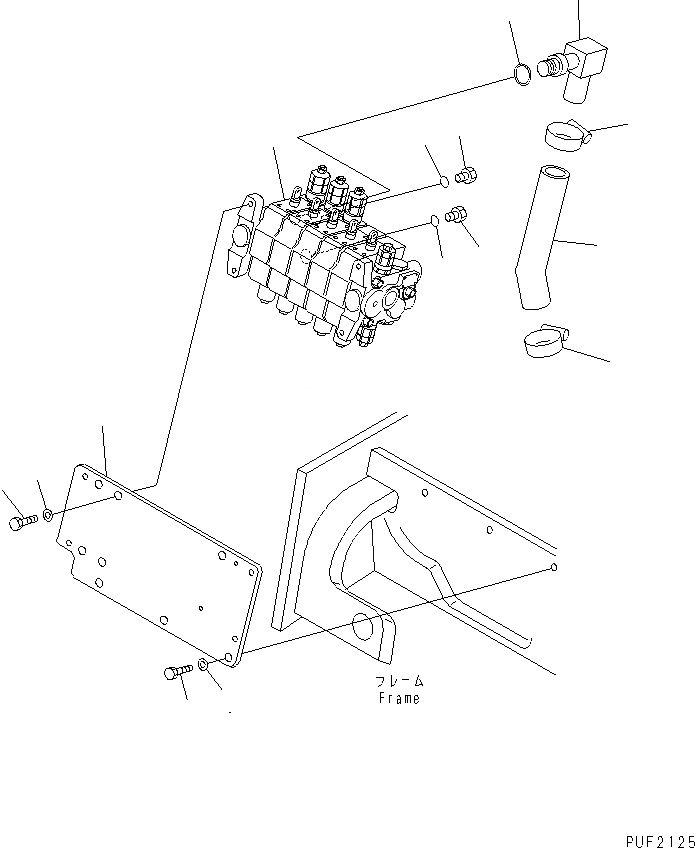 フレーム
Frame

PUF2125