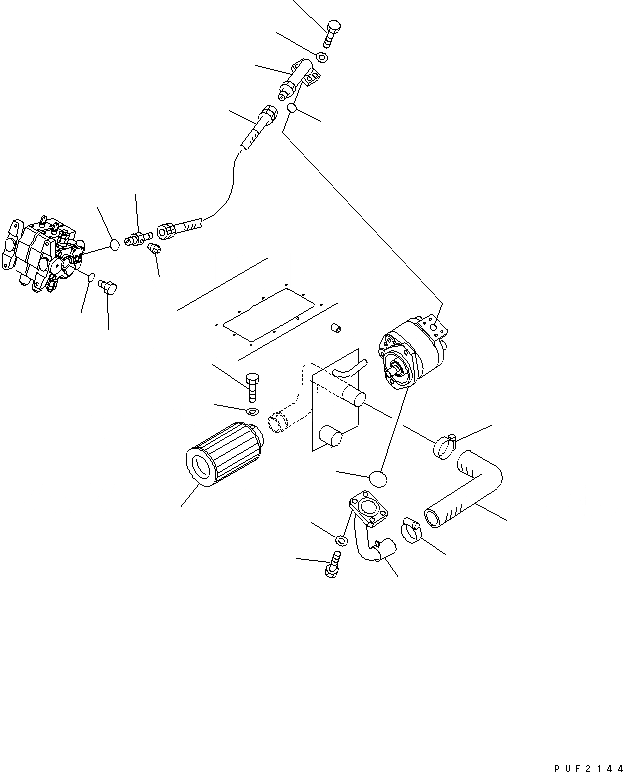 PUF2144