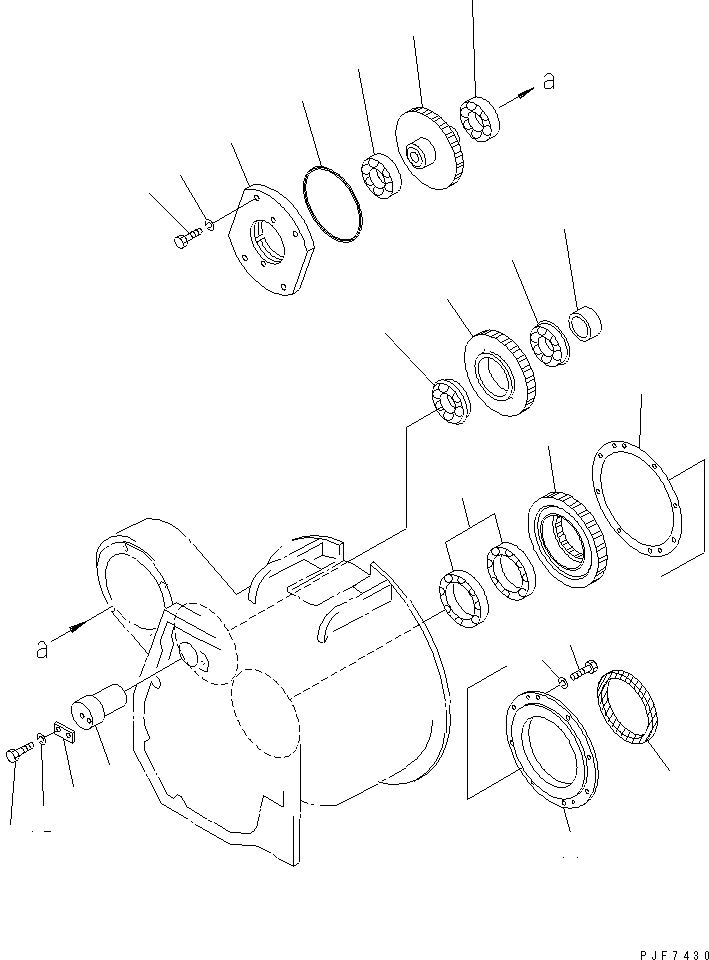 a

a

PJF7430