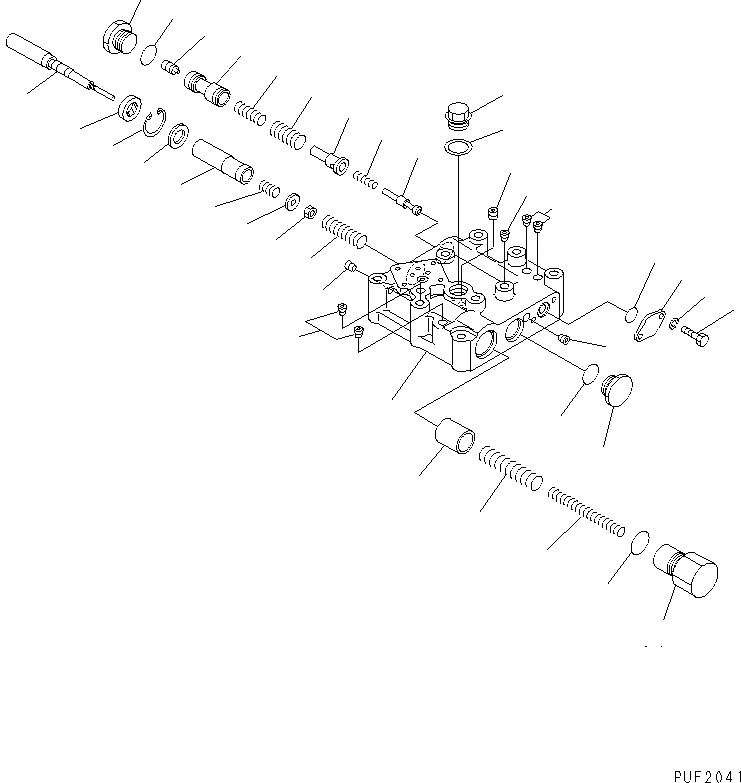 PUF2041